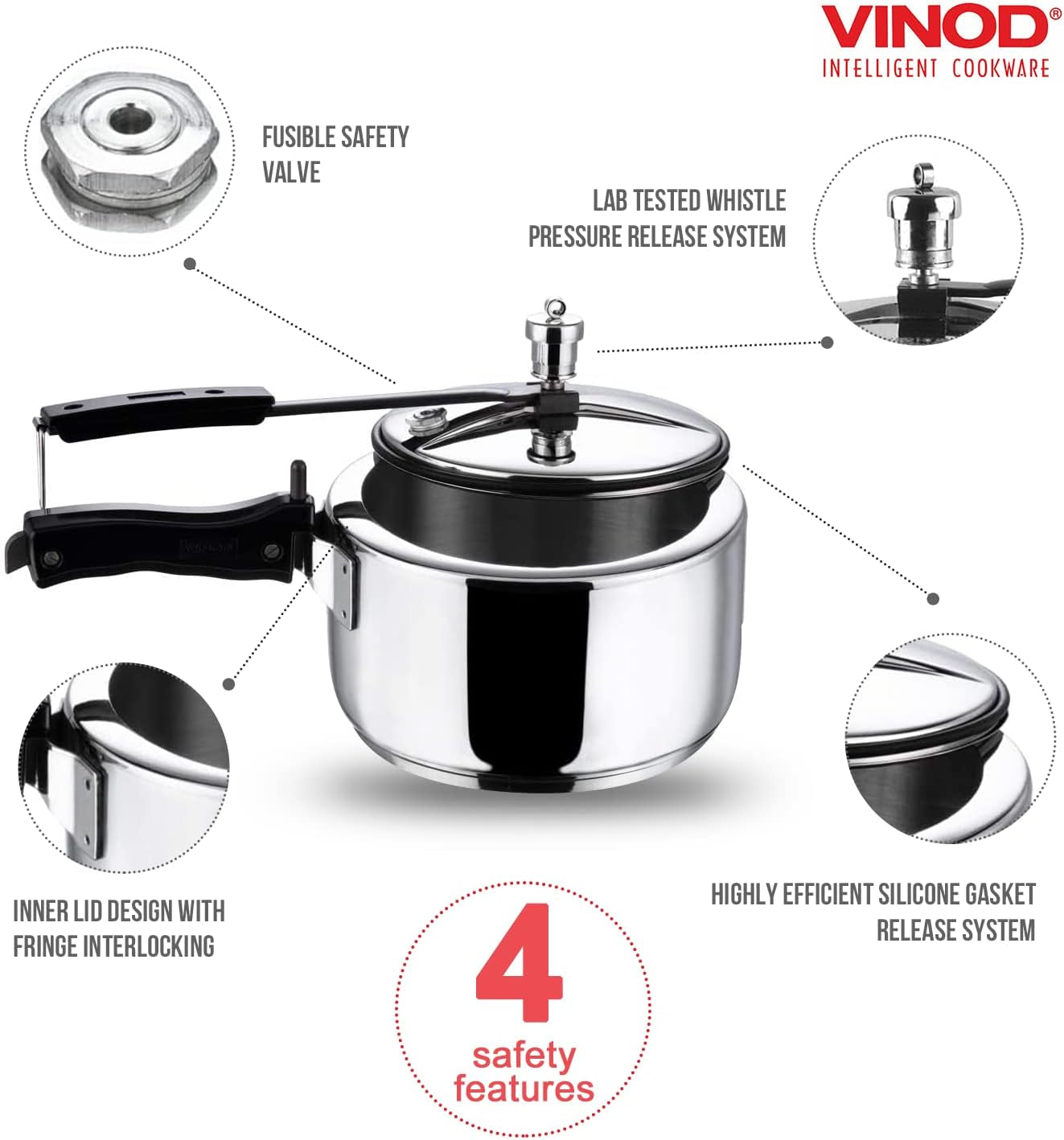 VINOD®
INTELLIGENT COOKWARE

FUSIBLE SAFETY VALVE

LAB TESTED WHISTLE PRESSURE RELEASE SYSTEM

INNER LID DESIGN WITH FRINGE INTERLOCKING

HIGHLY EFFICIENT SILICONE GASKET RELEASE SYSTEM

4
safety
features